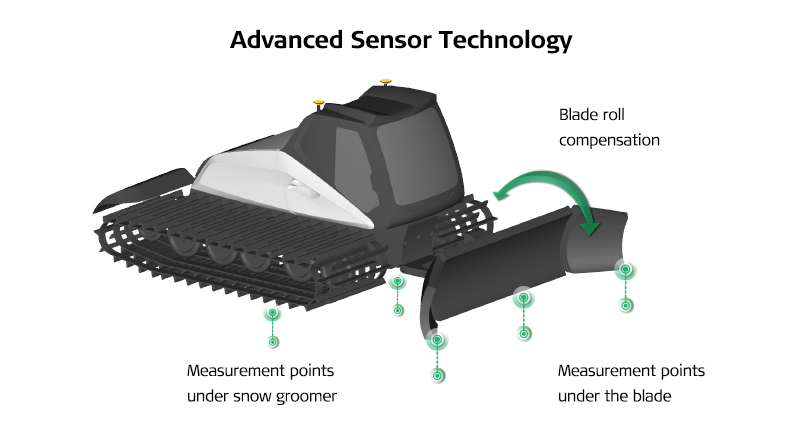 Advanced Sensor Technology

Blade roll compensation

Measurement points under snow groomer

Measurement points under the blade